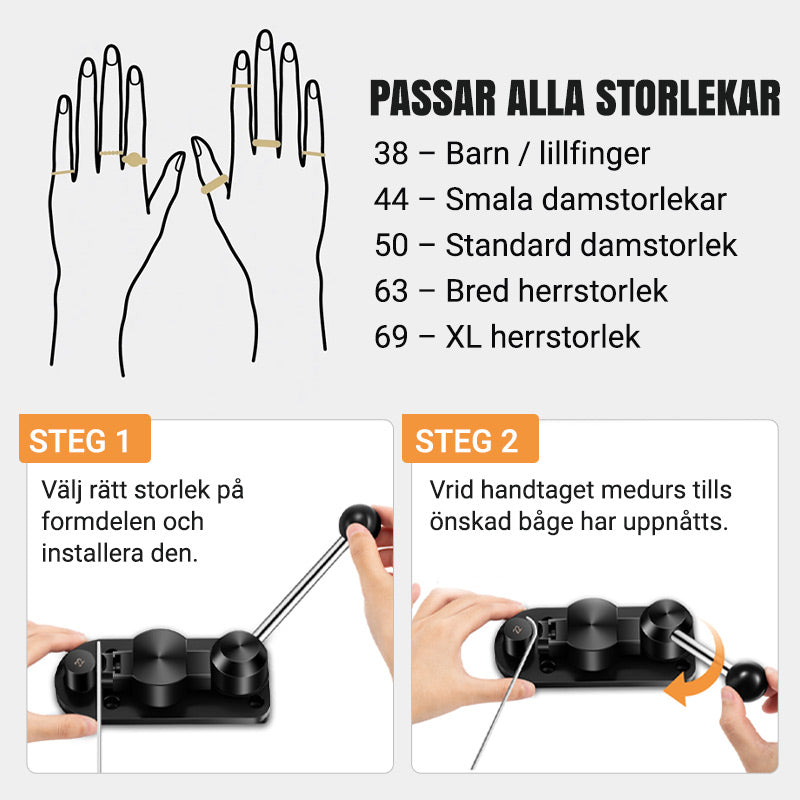 PASSAR ALLA STORLEKAR

38 – Barn / lillfinger
44 – Smala damstorlekar
50 – Standard damstorlek
63 – Bred herrstorlek
69 – XL herrstorlek

STEG 1

Välj rätt storlek på formdelen och installera den.

STEG 2

Vrid handtaget medurs tills önskad båge har uppnåtts.