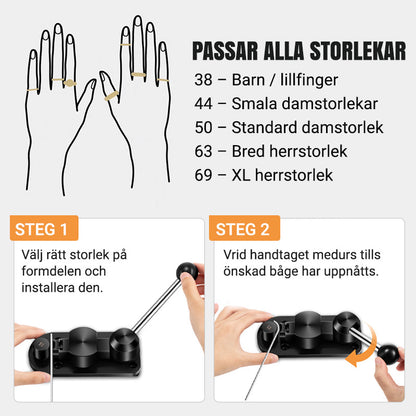 PASSAR ALLA STORLEKAR

38 – Barn / lillfinger
44 – Smala damstorlekar
50 – Standard damstorlek
63 – Bred herrstorlek
69 – XL herrstorlek

STEG 1

Välj rätt storlek på formdelen och installera den.

STEG 2

Vrid handtaget medurs tills önskad båge har uppnåtts.