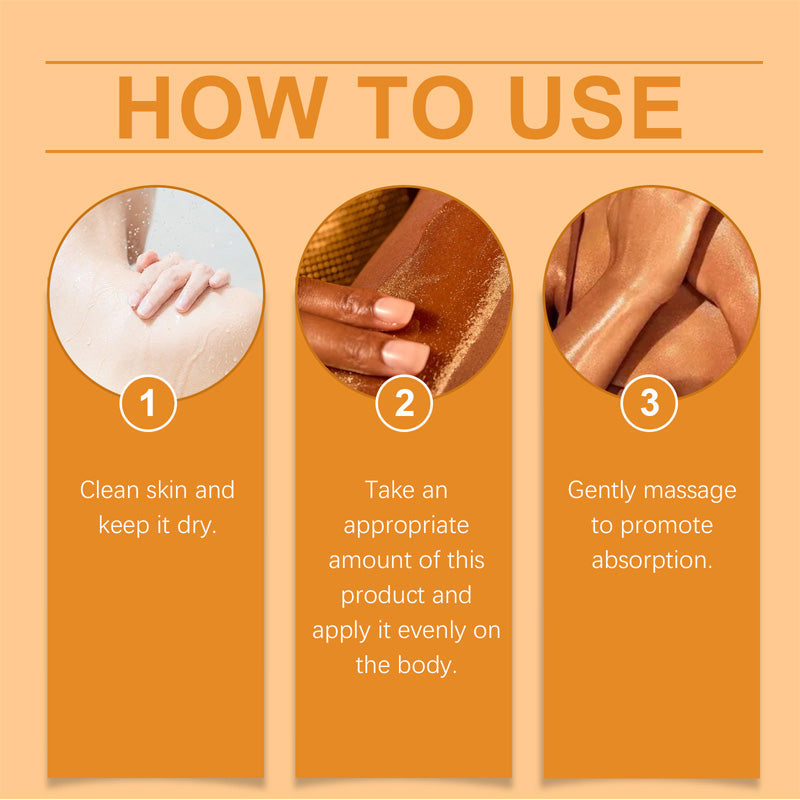 HOW TO USE

1

Clean skin and keep it dry.

2

Take an appropriate amount of this product and apply it evenly on the body.

3

Gently massage to promote absorption.