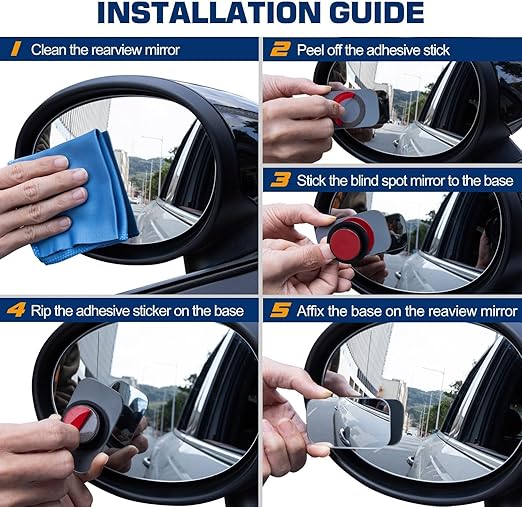 INSTALLATION GUIDE

1 Clean the rearview mirror

2 Peel off the adhesive stick

3 Stick the blind spot mirror to the base

4 Rip the adhesive sticker on the base

5 Affix the base on the reaview mirror