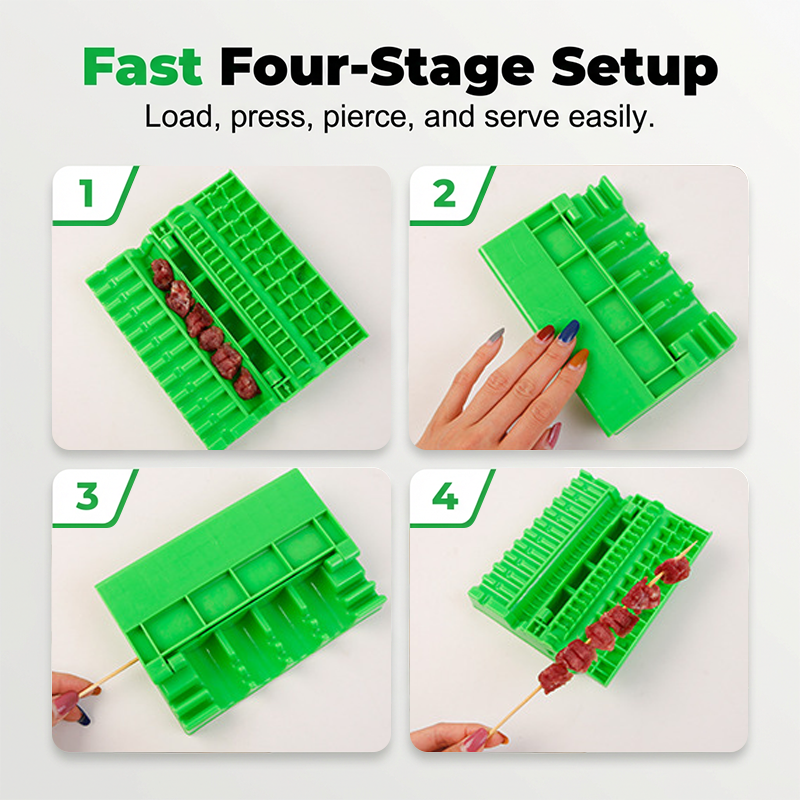 Fast Four-Stage Setup

Load, press, pierce, and serve easily.

1

2

3

4