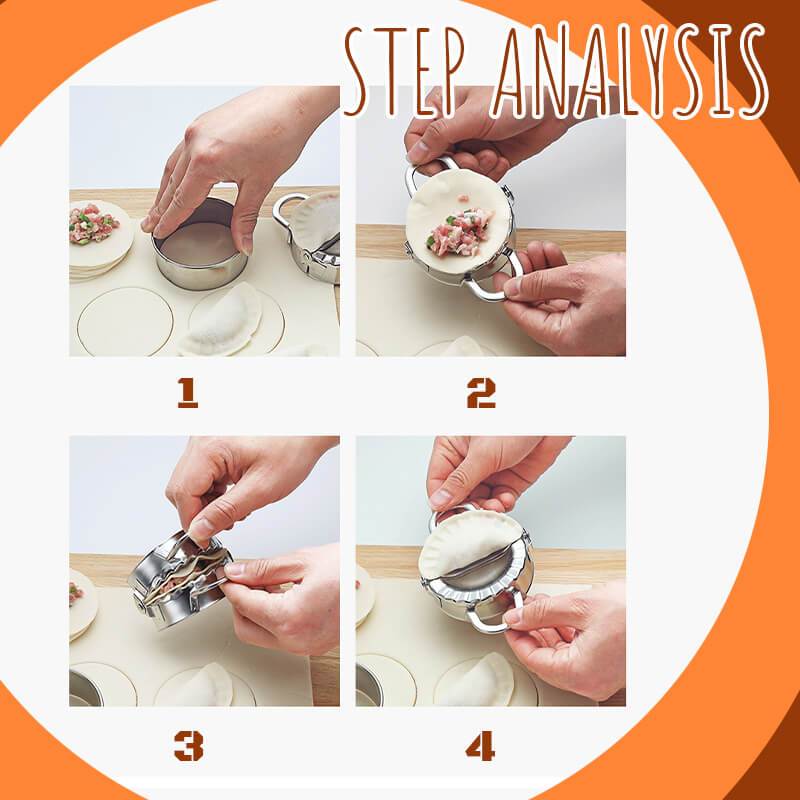 STEP ANALYSIS

1

2

3

4