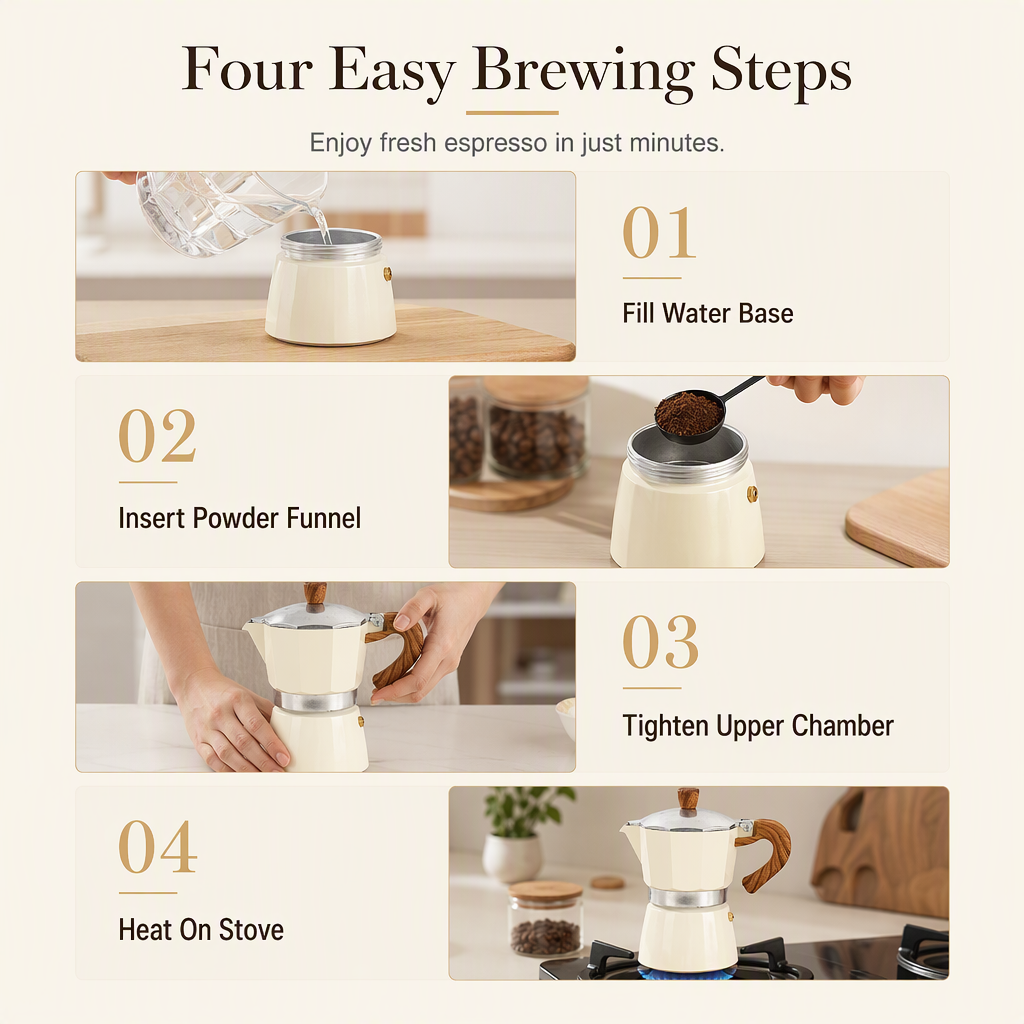 Four Easy Brewing Steps

Enjoy fresh espresso in just minutes.

01

Fill Water Base

02

Insert Powder Funnel

03

Tighten Upper Chamber

04

Heat On Stove